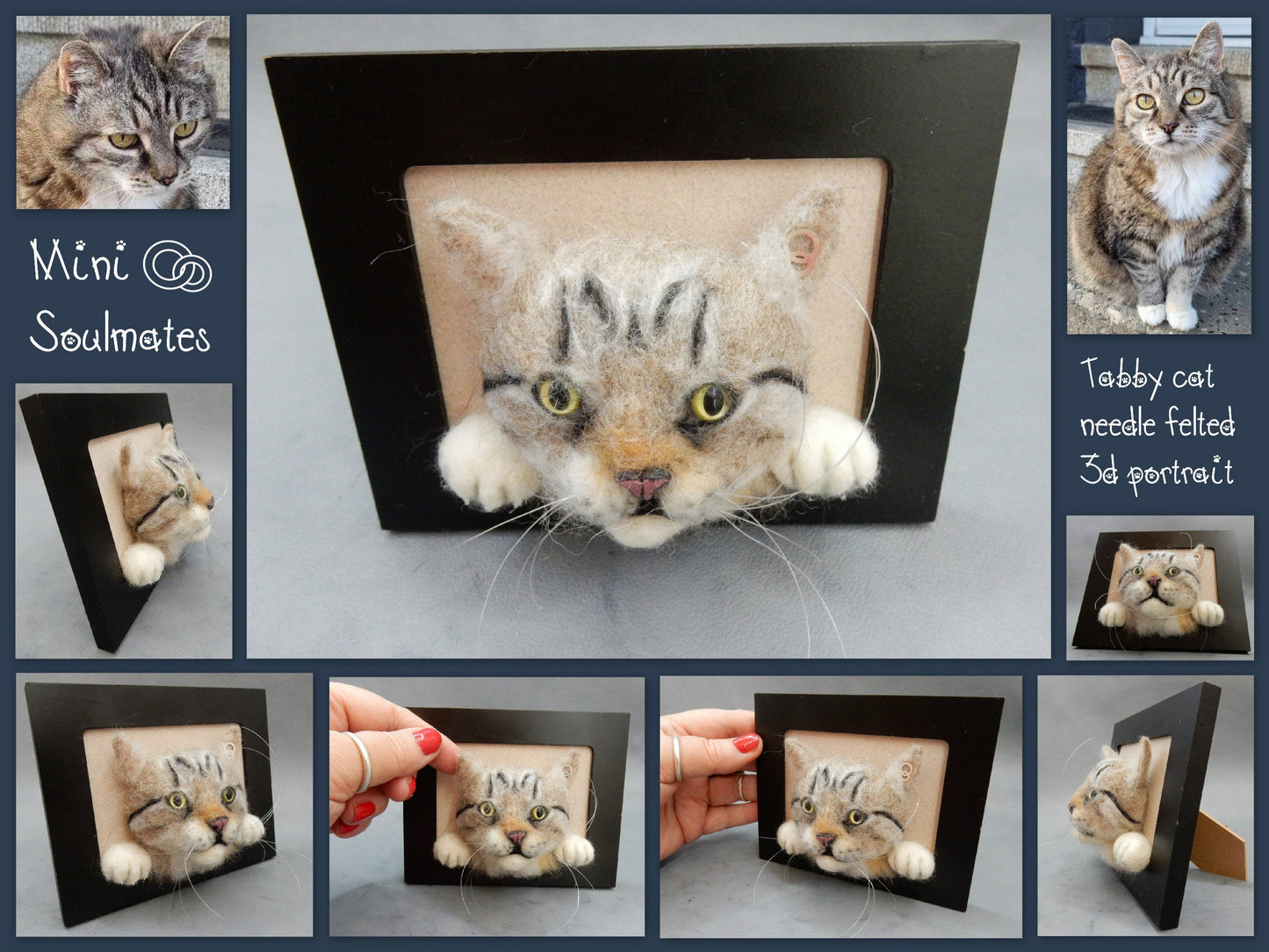 Mini Soulmates

Tabby cat needle felted 3d portrait